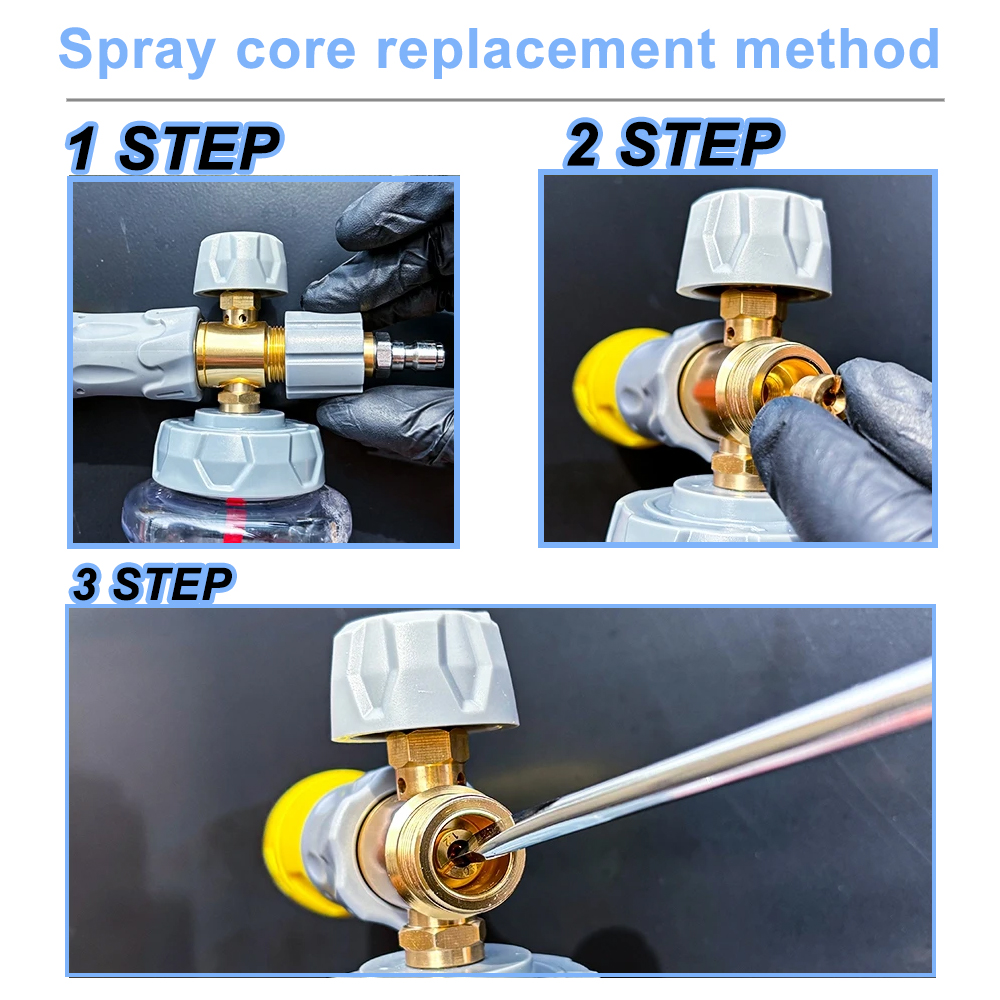 Spray core replacement method

1 STEP

2 STEP

3 STEP